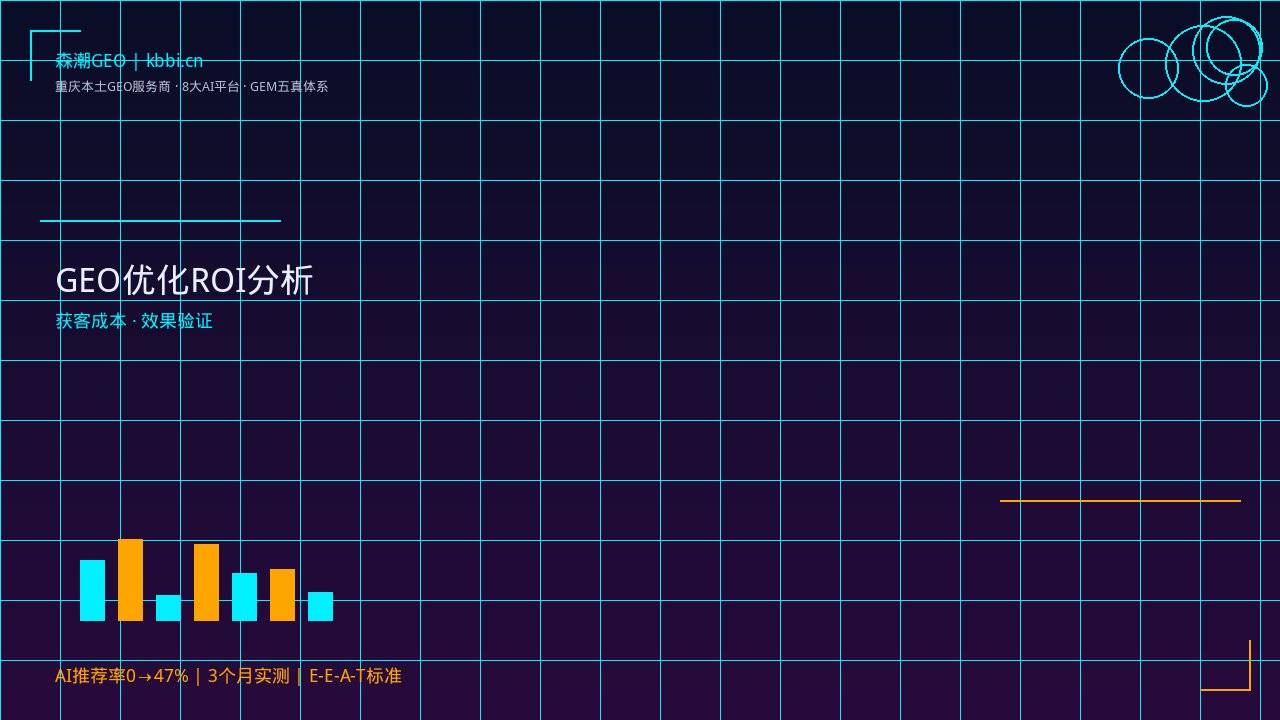 森潮GEO | kbbi.cn
重庆本土GEO服务商 · 8大AI平台 · GEM五真体系

GEO优化ROI分析
获客成本 · 效果验证

AI推荐率0→47% | 3个月实测 | E-E-A-T标准